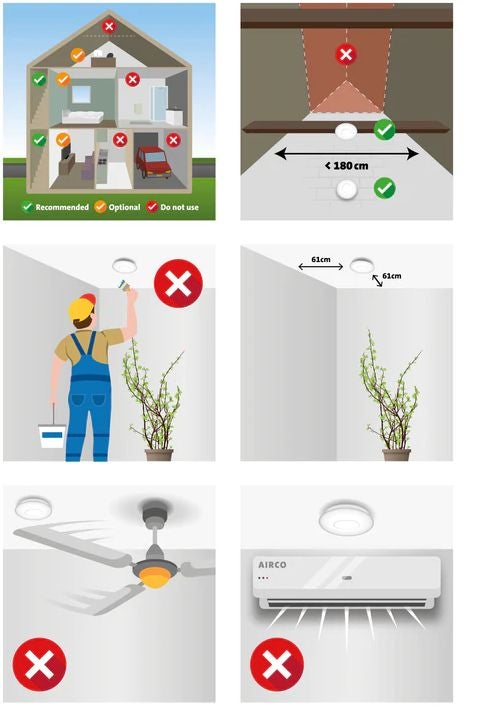 Recommended Optional Do not use

< 180 cm

61cm
61cm

AIRCO