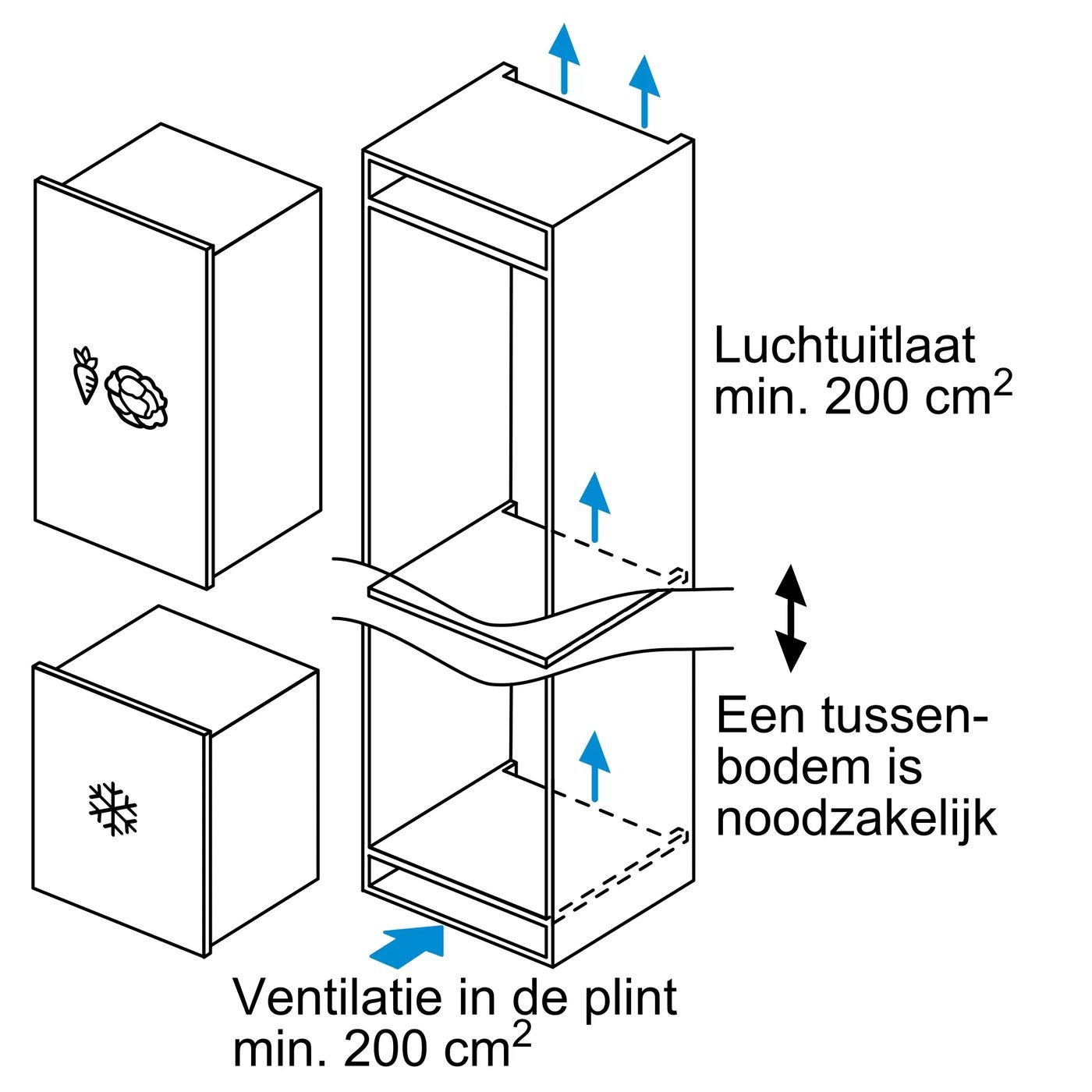 Luchtuitlaat min. 200 $cm^2$

Een tussenbodem is noodzakelijk

Ventilatie in de plint min. 200 $cm^2$